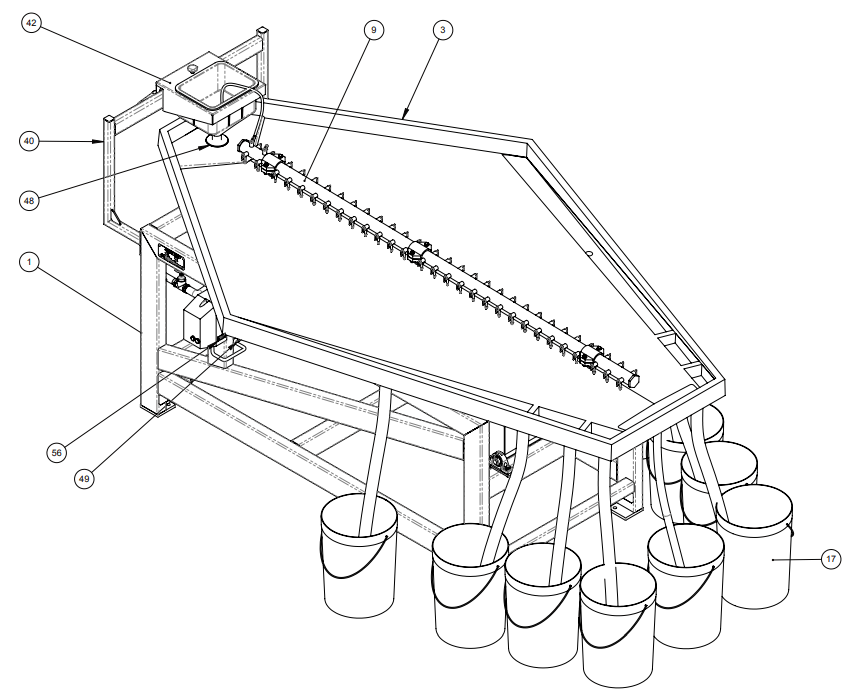 42

9

3

40

48

1

56

49

17